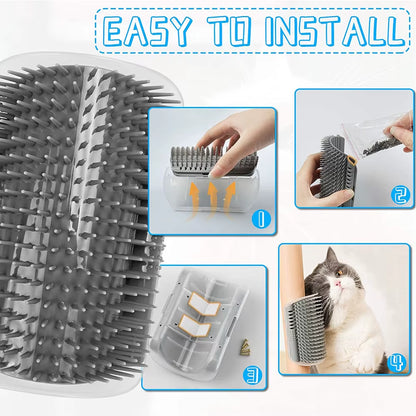 EASY TO INSTALL

1

2

3

4