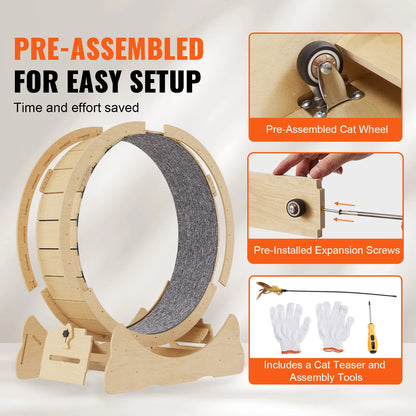 PRE-ASSEMBLED
FOR EASY SETUP

Time and effort saved

Pre-Assembled Cat Wheel

Pre-Installed Expansion Screws

Includes a Cat Teaser and Assembly Tools