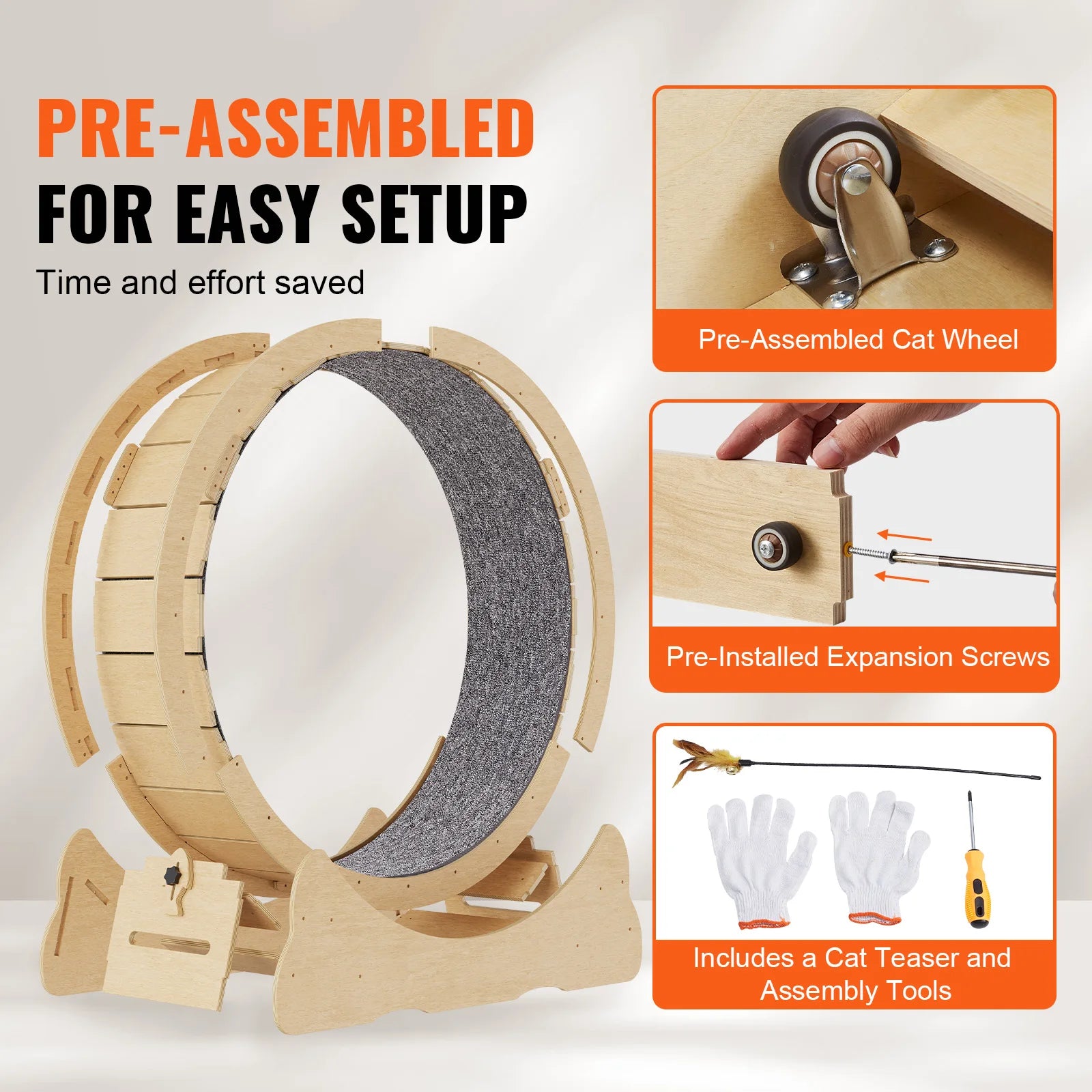 PRE-ASSEMBLED
FOR EASY SETUP
Time and effort saved

Pre-Assembled Cat Wheel

Pre-Installed Expansion Screws

Includes a Cat Teaser and Assembly Tools